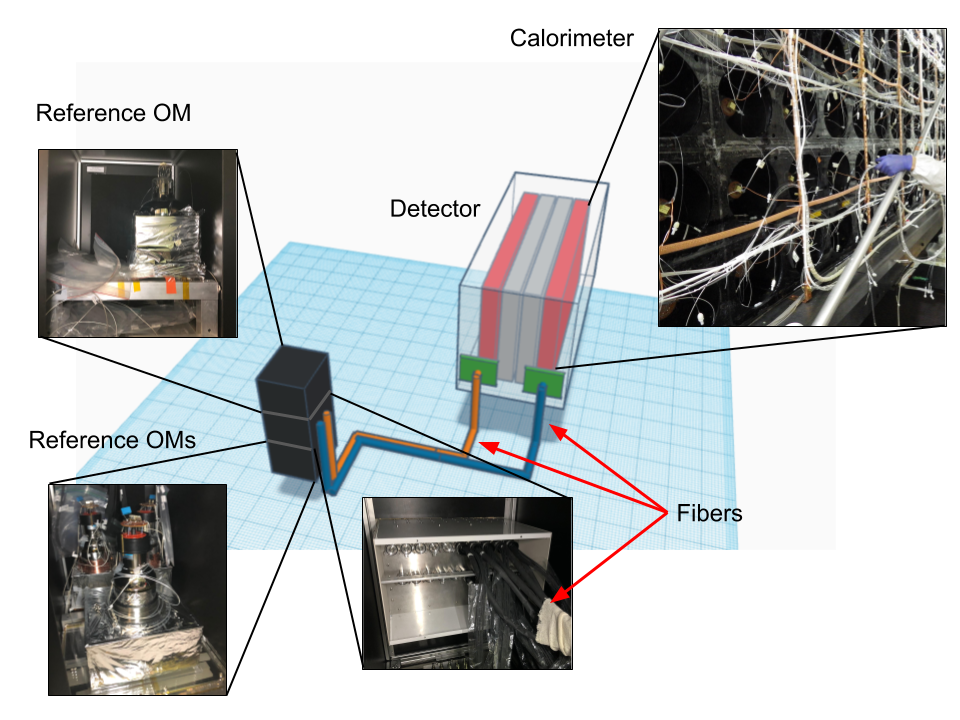 Calorimeter

Reference OM

Detector

Reference OMs

Fibers